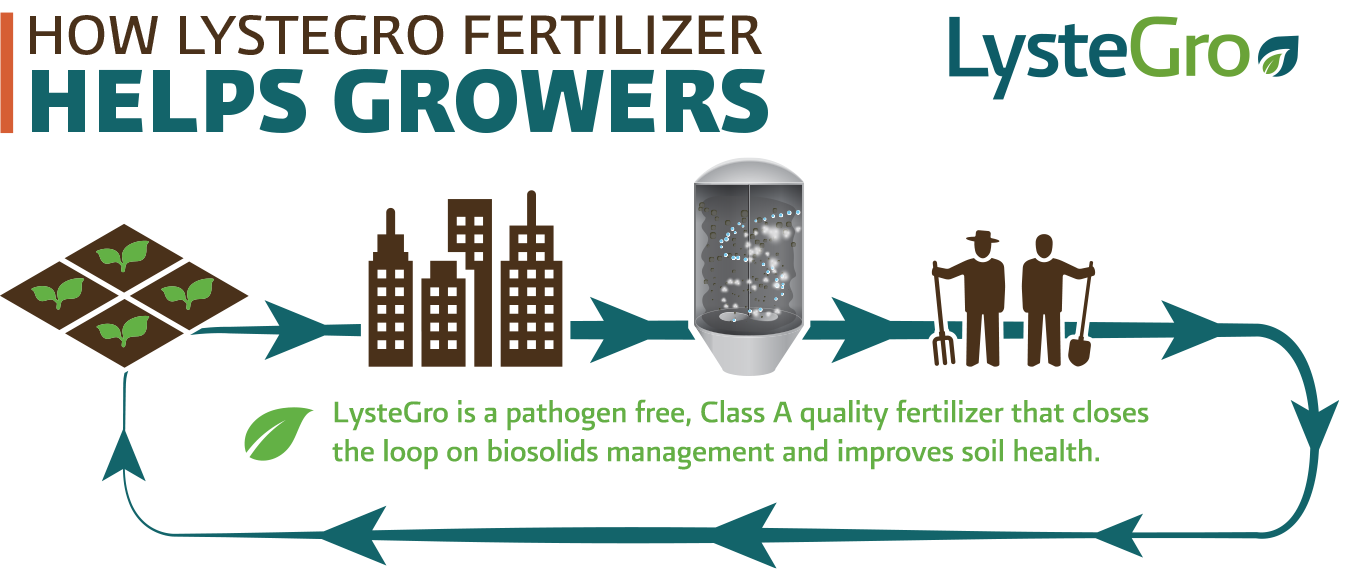 HOW LYSTEGRO FERTILIZER
HELPS GROWERS

LysteGro

LysteGro is a pathogen free, Class A quality fertilizer that closes the loop on biosolids management and improves soil health.